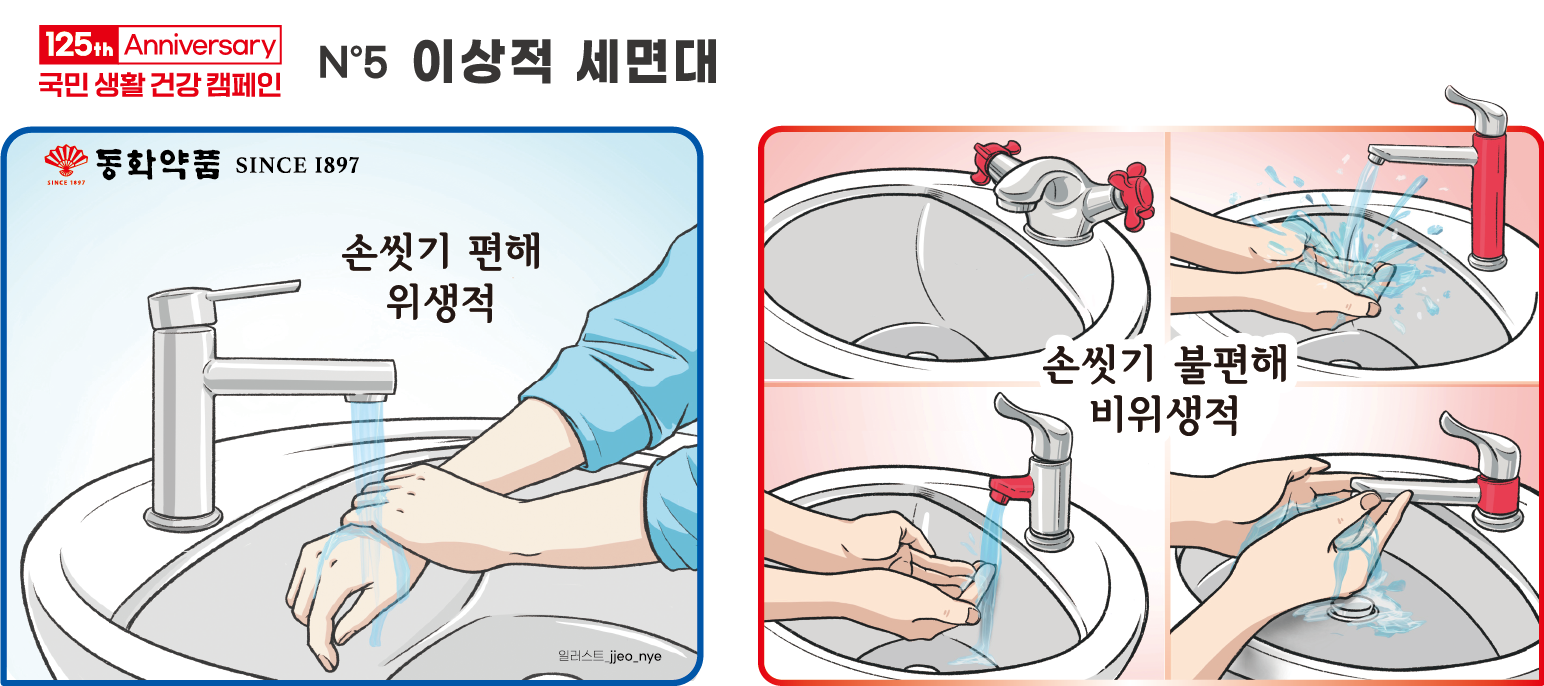 125th Anniversary
국민 생활 건강 캠페인

N°5 이상적 세면대

SINCE 1897 동화약품 SINCE 1897

손씻기 편해
위생적

일러스트_jjeo_nye

손씻기 불편해
비위생적